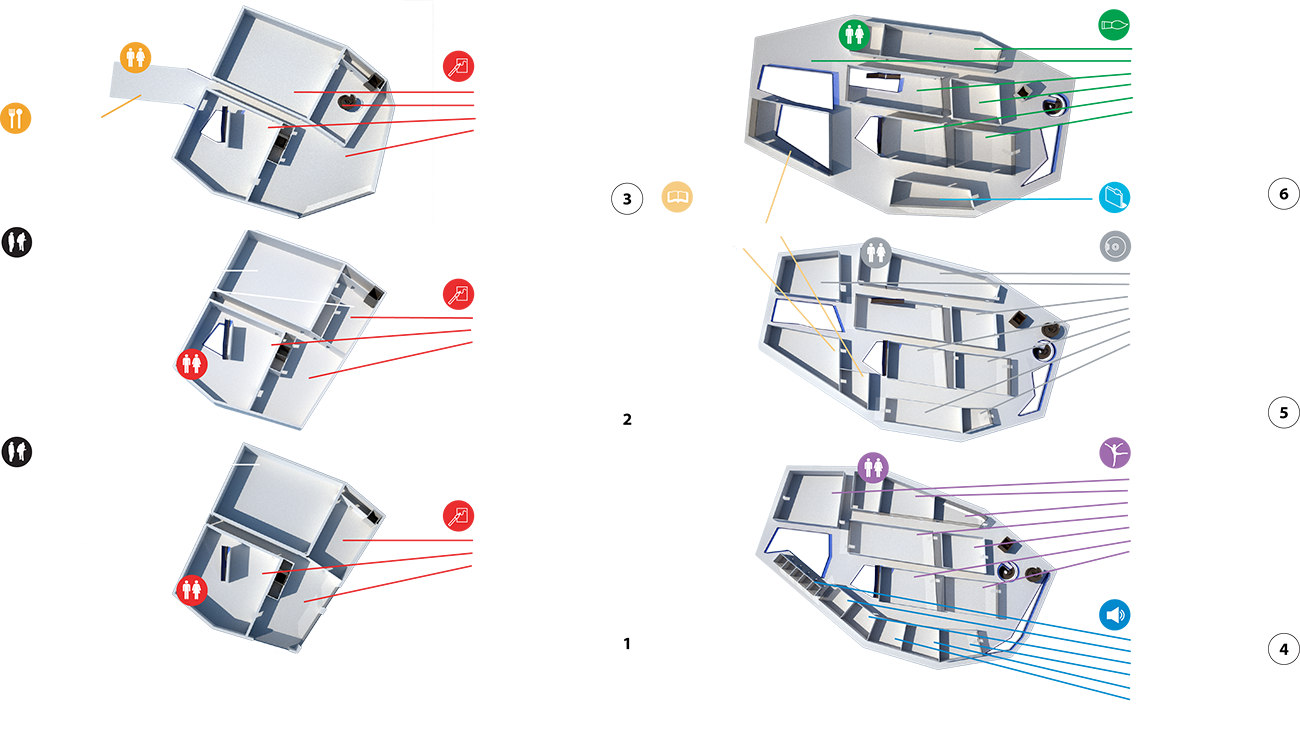 3

2

1

6

5

4